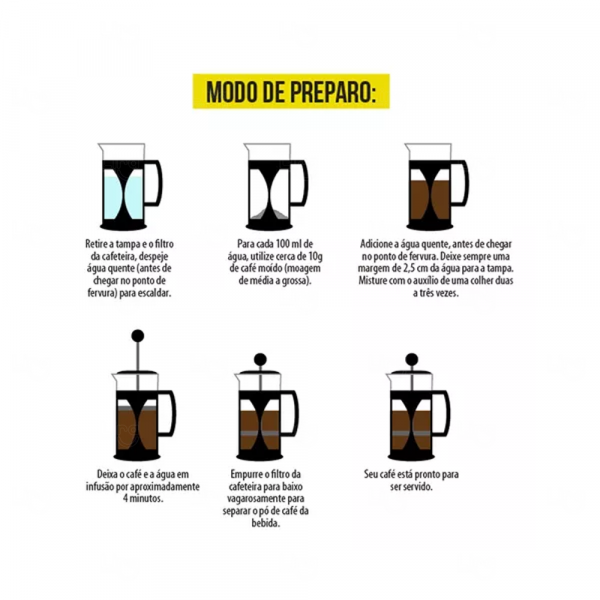 MODO DE PREPARO:

Retire a tampa e o filtro da cafeteira, despeje água quente (antes de chegar no ponto de fervura) para escaldar.

Para cada 100 ml de água, utilize cerca de 10g de café moído (moagem de média a grossa).

Adicione a água quente, antes de chegar no ponto de fervura. Deixe sempre uma margem de 2,5 cm da água para a tampa. Misture com o auxílio de uma colher duas a três vezes.

Deixa o café e a água em infusão por aproximadamente 4 minutos.

Empurre o filtro da cafeteira para baixo vagarosamente para separar o pó de café da bebida.

Seu café está pronto para ser servido.